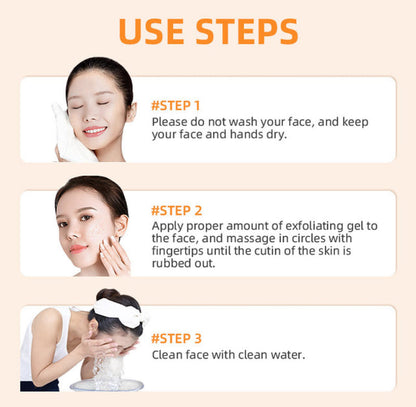 USE STEPS

#STEP 1
Please do not wash your face, and keep your face and hands dry.

#STEP 2
Apply proper amount of exfoliating gel to the face, and massage in circles with fingertips until the cutin of the skin is rubbed out.

#STEP 3
Clean face with clean water.