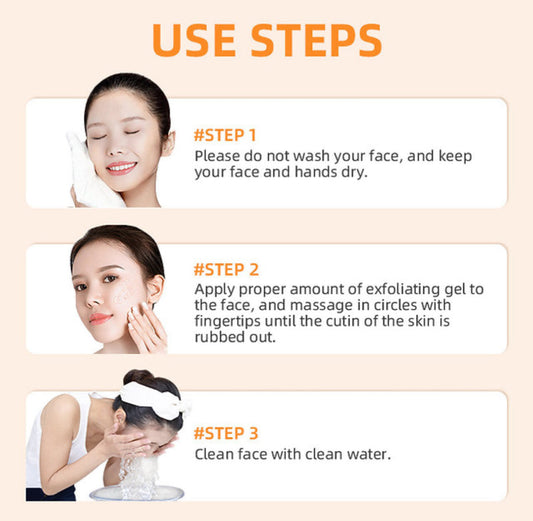 USE STEPS

#STEP 1
Please do not wash your face, and keep your face and hands dry.

#STEP 2
Apply proper amount of exfoliating gel to the face, and massage in circles with fingertips until the cutin of the skin is rubbed out.

#STEP 3
Clean face with clean water.